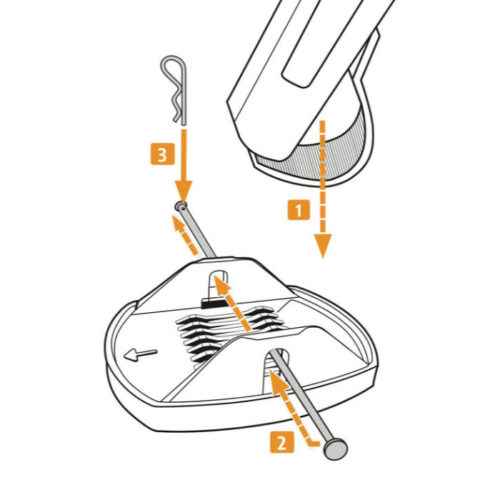 3

1

2